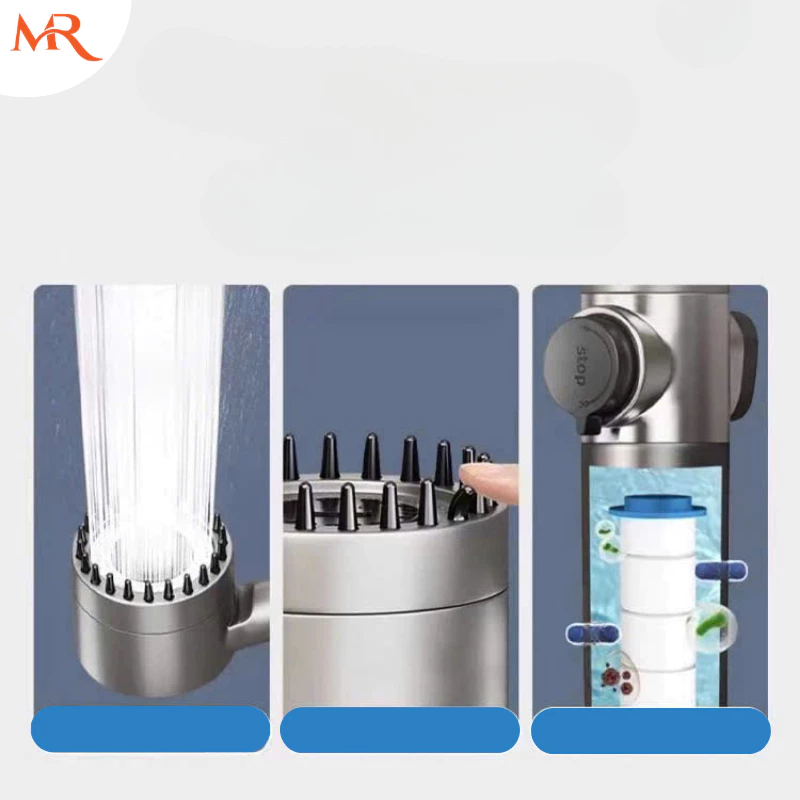 MR

stop